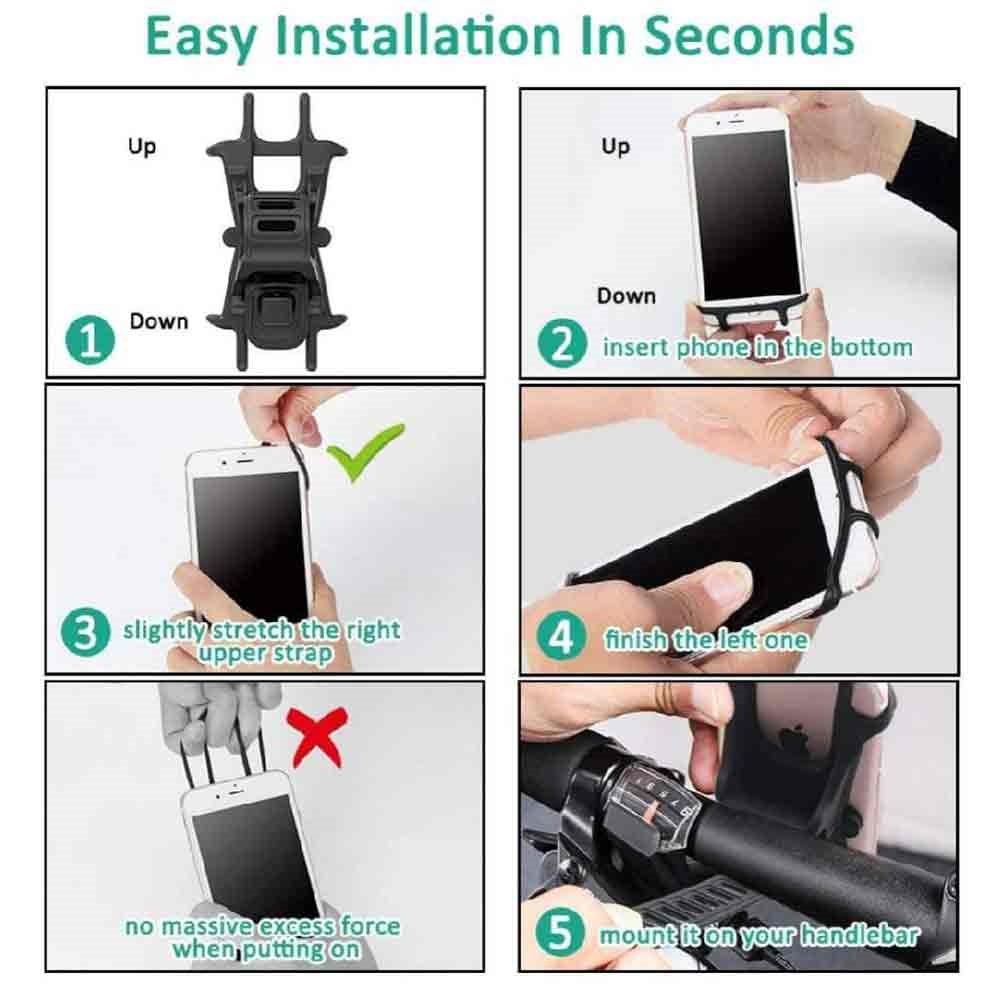 Easy Installation In Seconds

Up

Down

1

Up

Down

2 insert phone in the bottom

3 slightly stretch the right upper strap

4 finish the left one

no massive excess force when putting on

5 mount it on your handlebar