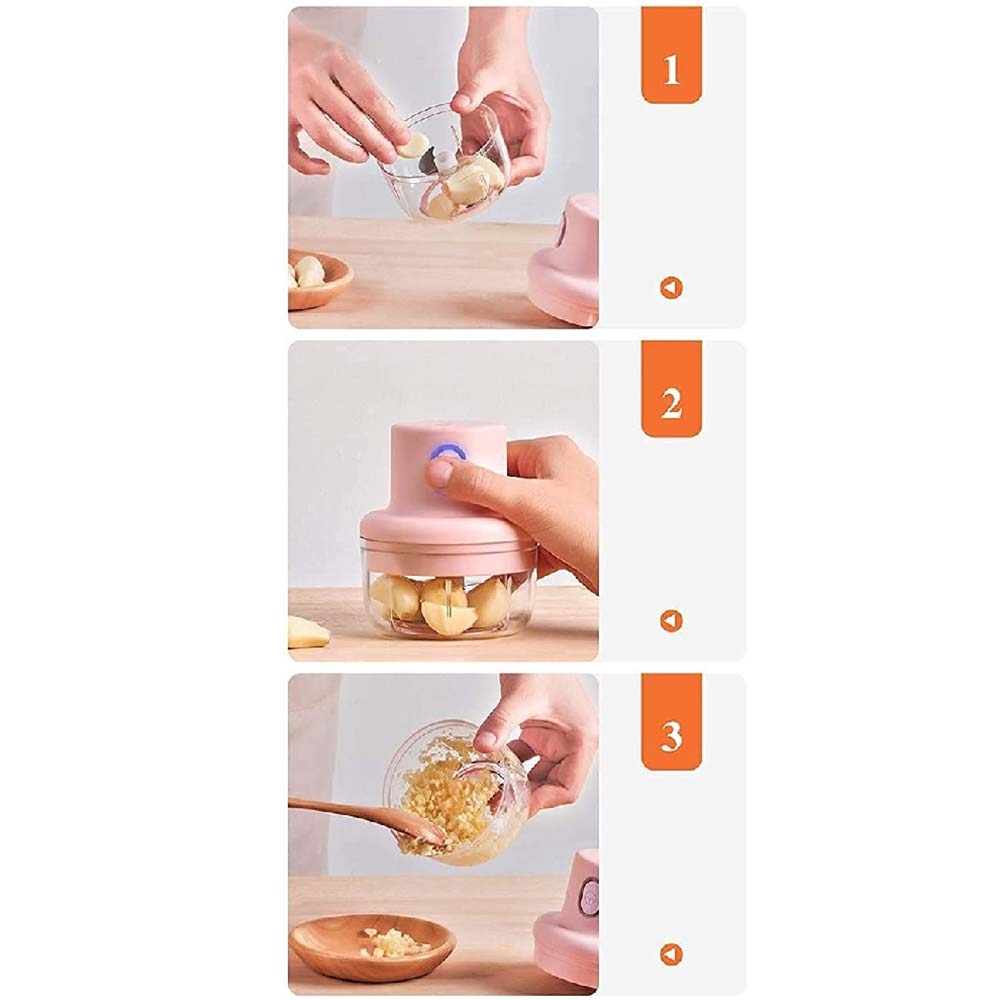 1

2

3