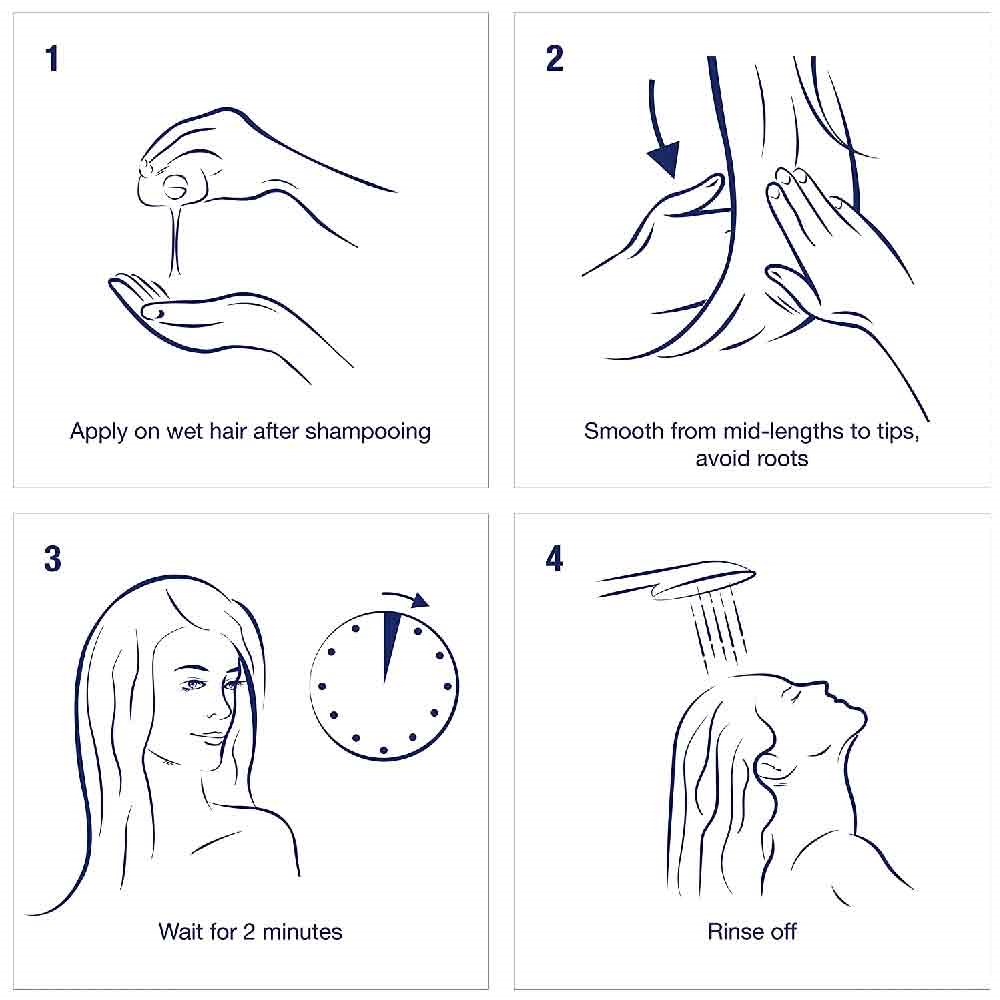 1

Apply on wet hair after shampooing

2

Smooth from mid-lengths to tips, avoid roots

3

Wait for 2 minutes

4

Rinse off